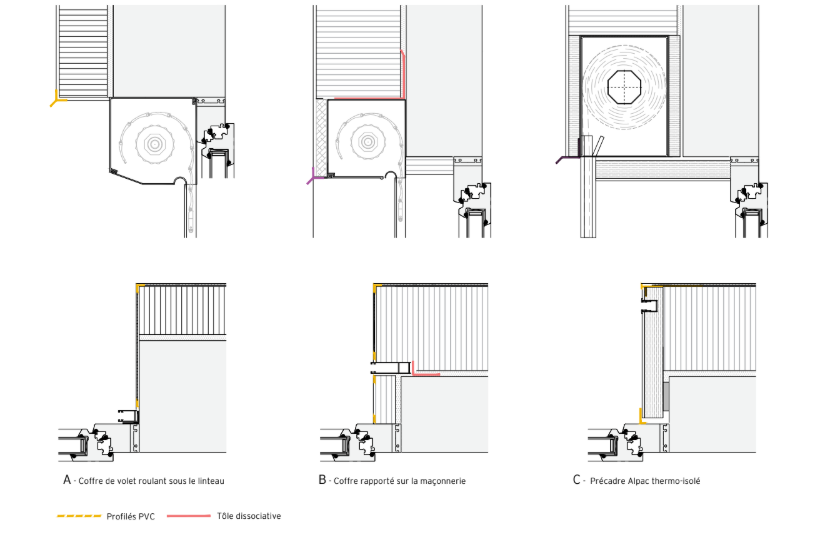 A - Coffre de volet roulant sous le linteau

B - Coffre rapporté sur la maçonnerie

C - Précadre Alpac thermo-isolé

Profilés PVC

Tôle dissociative