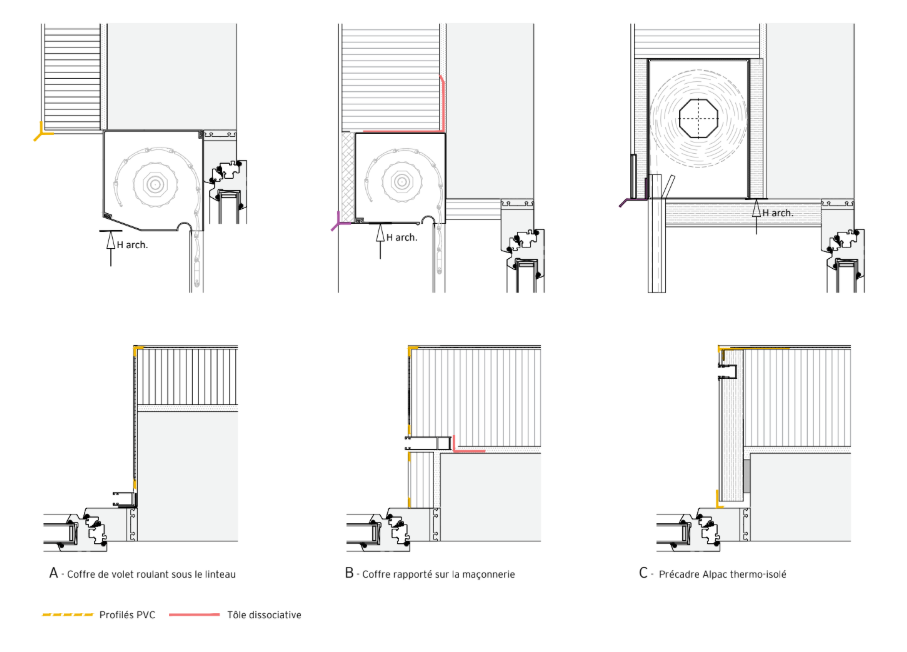 H arch.

H arch.

H arch.

A - Coffre de volet roulant sous le linteau

B - Coffre rapporté sur la maçonnerie

C - Précadre Alpac thermo-isolé

Profilés PVC

Tôle dissociative