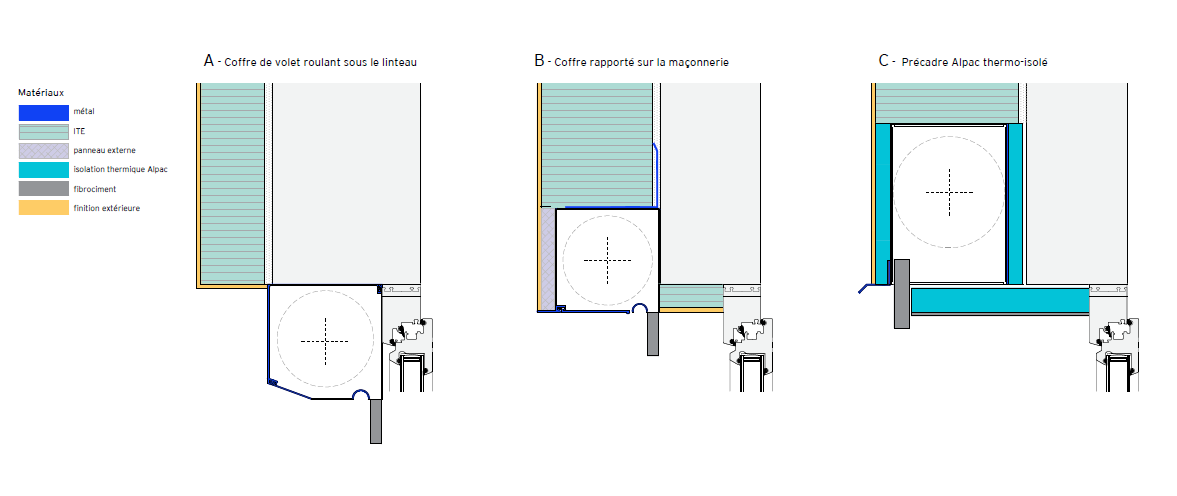 Matériaux
métal
ITE
panneau externe
isolation thermique Alpac
fibrociment
finition extérieure

A - Coffre de volet roulant sous le linteau

B - Coffre rapporté sur la maçonnerie

C - Précadre Alpac thermo-isolé